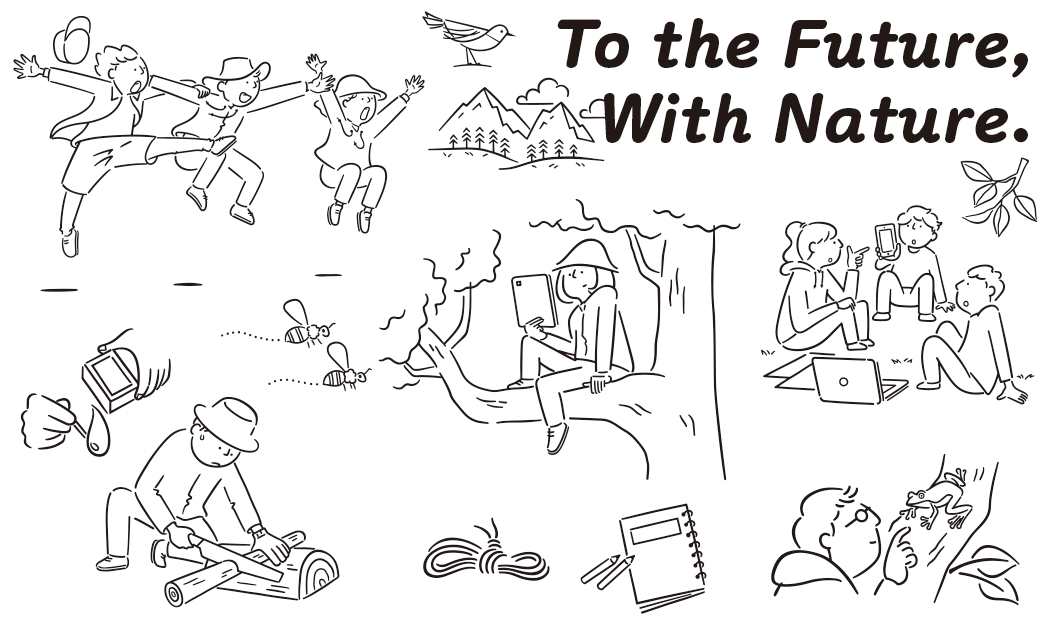 To the Future,
With Nature.